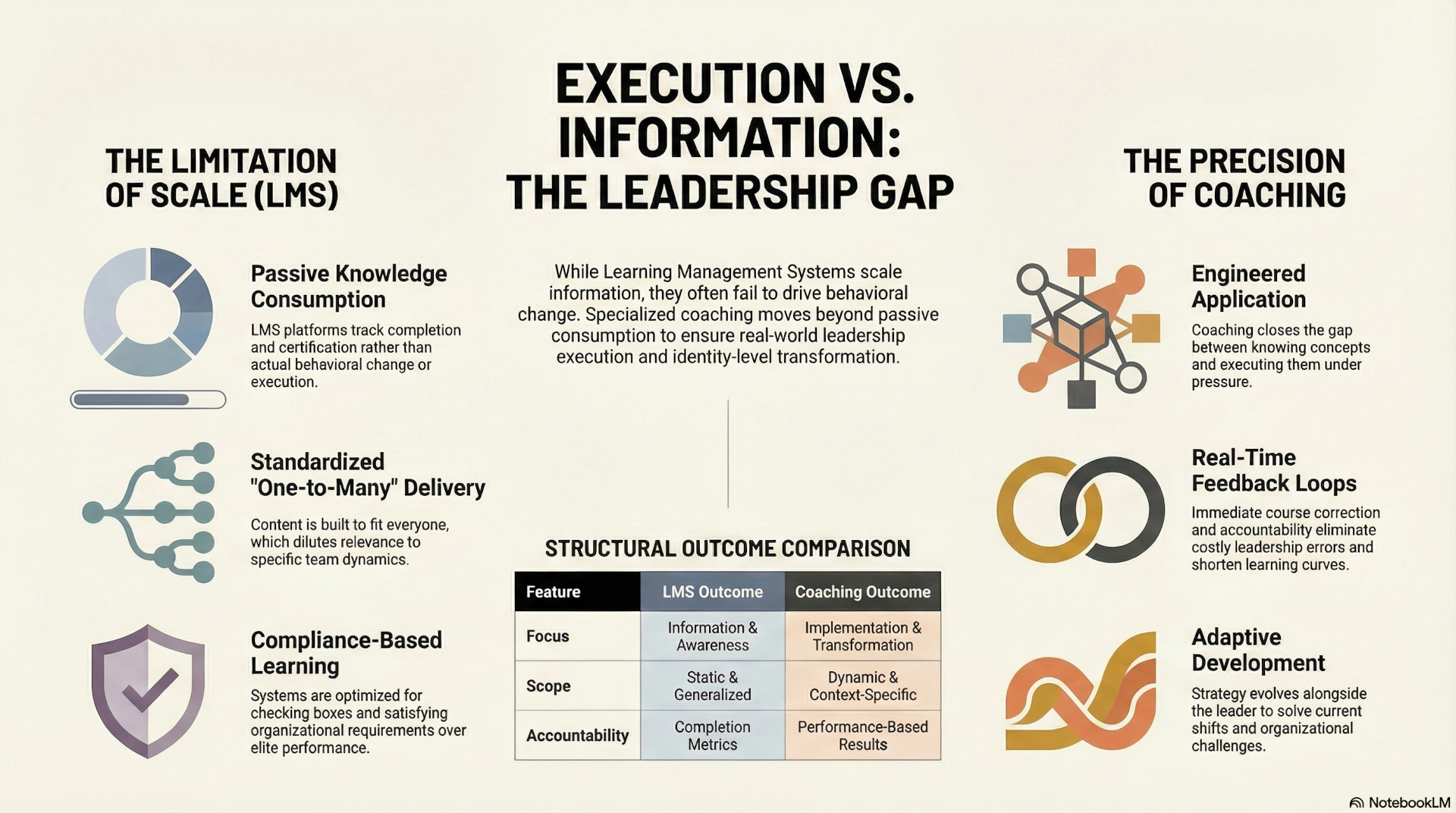 EXECUTION VS. INFORMATION: THE LEADERSHIP GAP

While Learning Management Systems scale information, they often fail to drive behavioral change. Specialized coaching moves beyond passive consumption to ensure real-world leadership execution and identity-level transformation.

THE LIMITATION OF SCALE (LMS)

Passive Knowledge Consumption

LMS platforms track completion and certification rather than actual behavioral change or execution.

Standardized "One-to-Many" Delivery

Content is built to fit everyone, which dilutes relevance to specific team dynamics.

Compliance-Based Learning

Systems are optimized for checking boxes and satisfying organizational requirements over elite performance.

STRUCTURAL OUTCOME COMPARISON

| Feature | LMS Outcome | Coaching Outcome |
|---|---|---|
| Focus | Information & Awareness | Implementation & Transformation |
| Scope | Static & Generalized | Dynamic & Context-Specific |
| Accountability | Completion Metrics | Performance-Based Results |

THE PRECISION OF COACHING

Engineered Application

Coaching closes the gap between knowing concepts and executing them under pressure.

Real-Time Feedback Loops

Immediate course correction and accountability eliminate costly leadership errors and shorten learning curves.

Adaptive Development

Strategy evolves alongside the leader to solve current shifts and organizational challenges.

NotebookLM